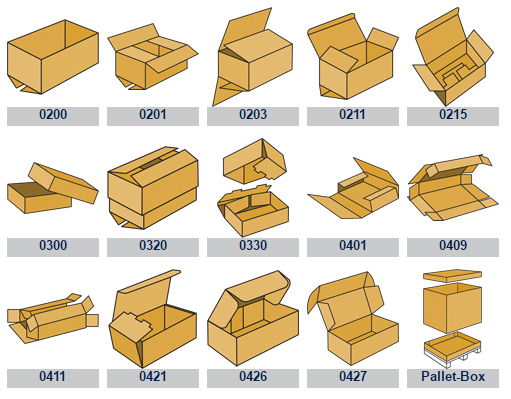 0200
0201
0203
0211
0215

0300
0320
0330
0401
0409

0411
0421
0426
0427
Pallet-Box